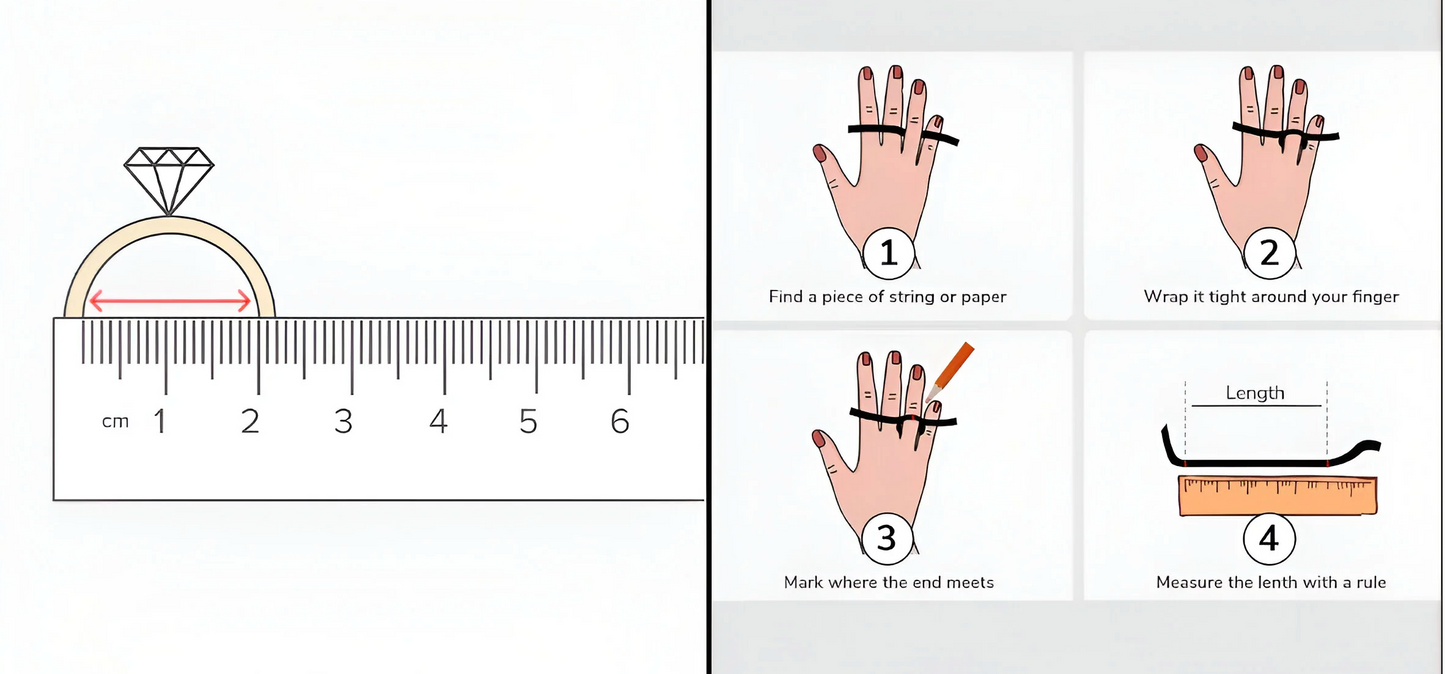 cm 1 2 3 4 5 6

1
Find a piece of string or paper

2
Wrap it tight around your finger

3
Mark where the end meets

Length
4
Measure the lenth with a rule